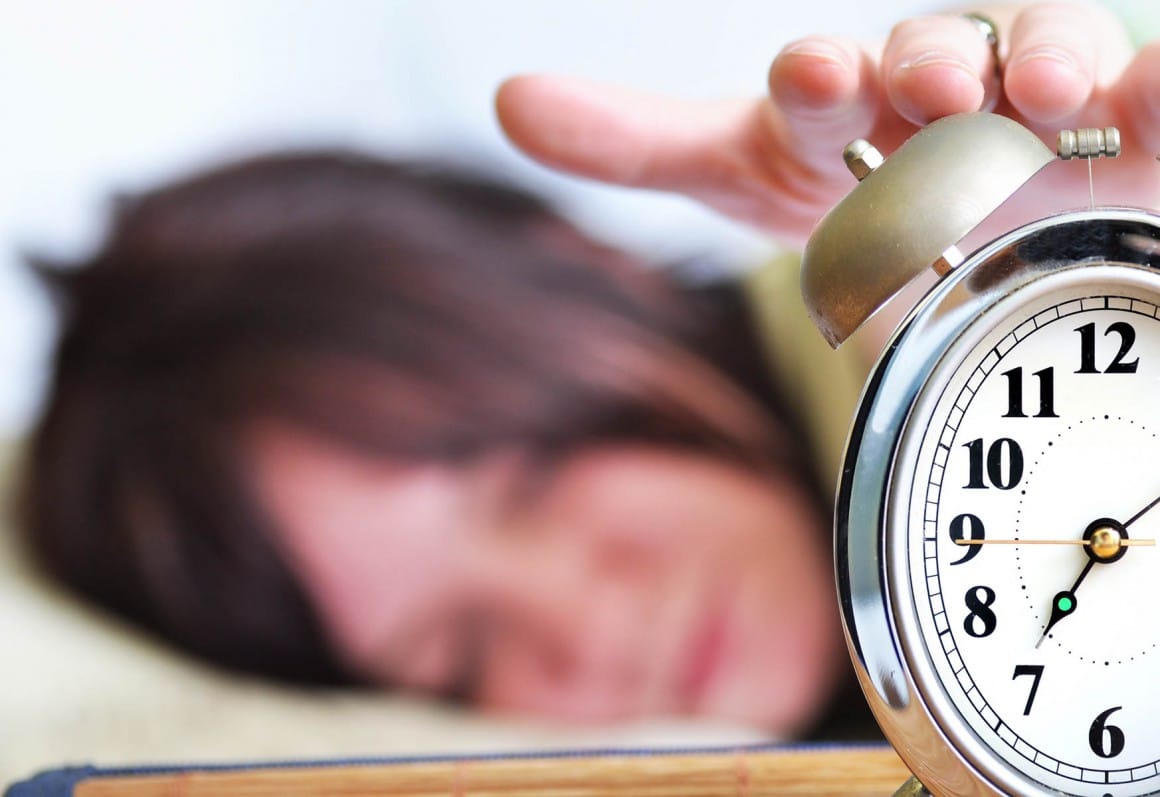 12
11
10
9
8
7
6